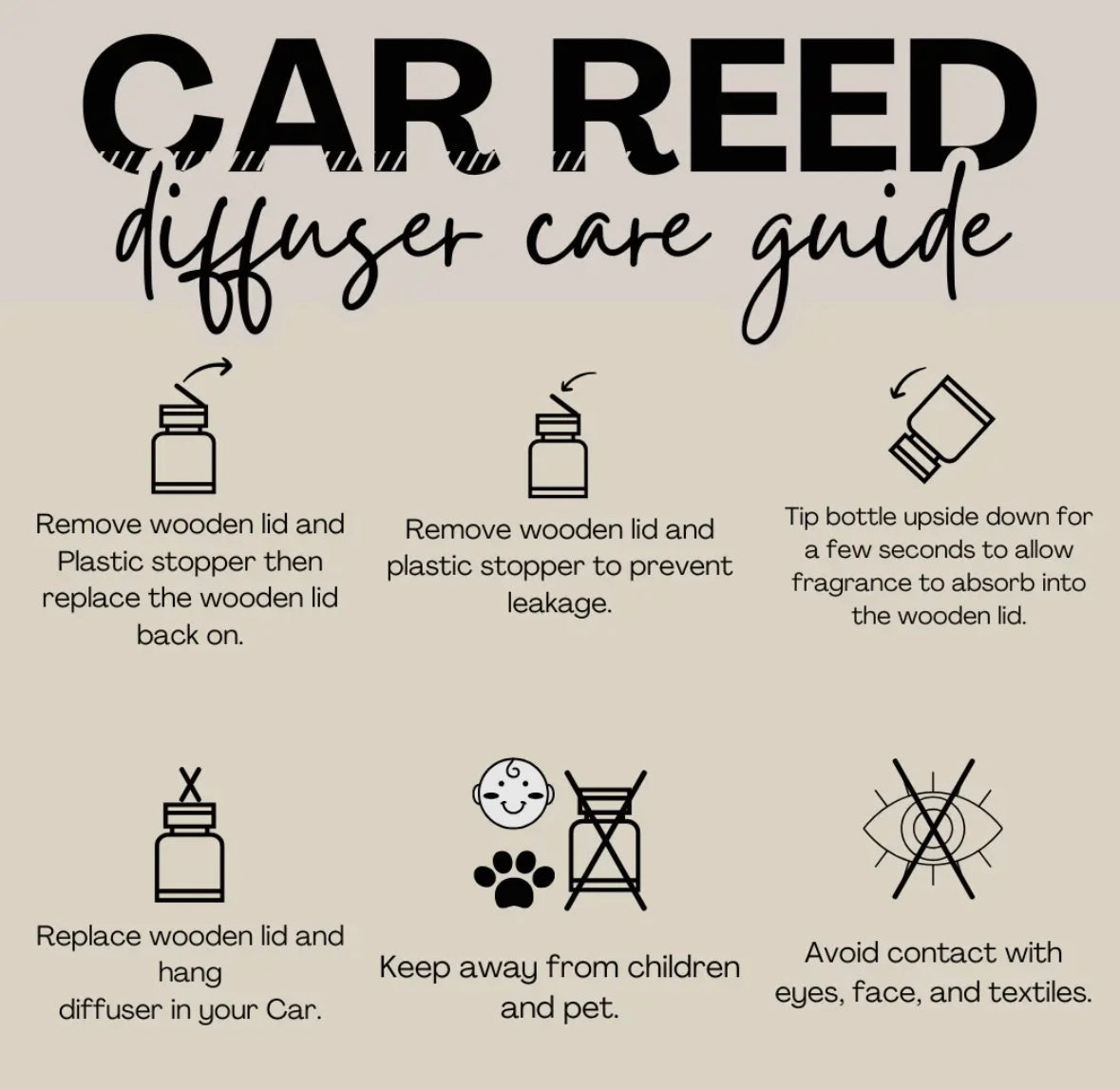 CAR REED
diffuser care guide

Remove wooden lid and Plastic stopper then replace the wooden lid back on.

Remove wooden lid and plastic stopper to prevent leakage.

Tip bottle upside down for a few seconds to allow fragrance to absorb into the wooden lid.

Replace wooden lid and hang
diffuser in your Car.

Keep away from children and pet.

Avoid contact with eyes, face, and textiles.